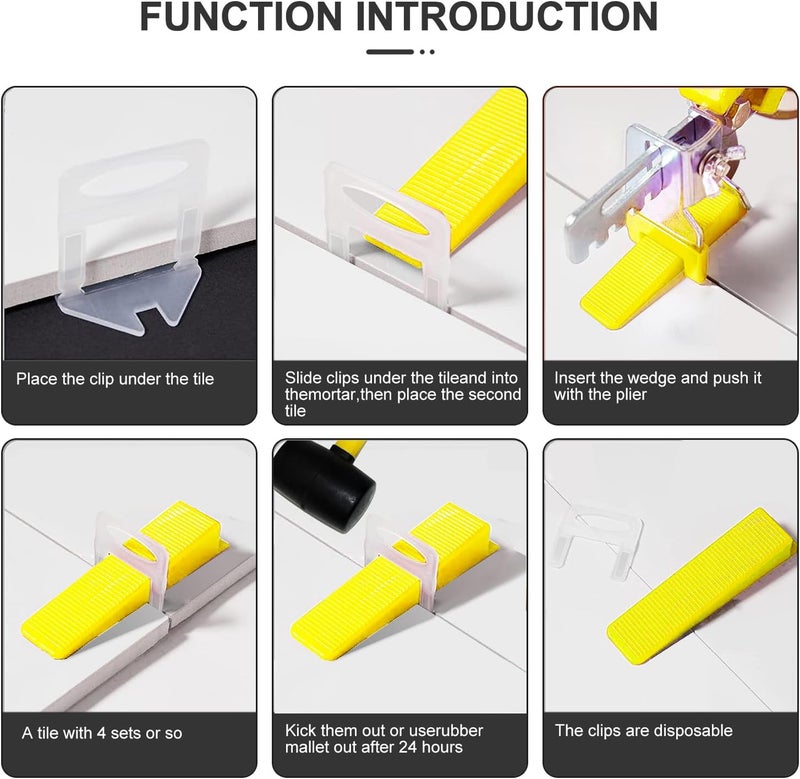 FUNCTION INTRODUCTION

Place the clip under the tile

Slide clips under the tileand into themortar,then place the second tile

Insert the wedge and push it with the plier

A tile with 4 sets or so

Kick them out or userubber mallet out after 24 hours

The clips are disposable